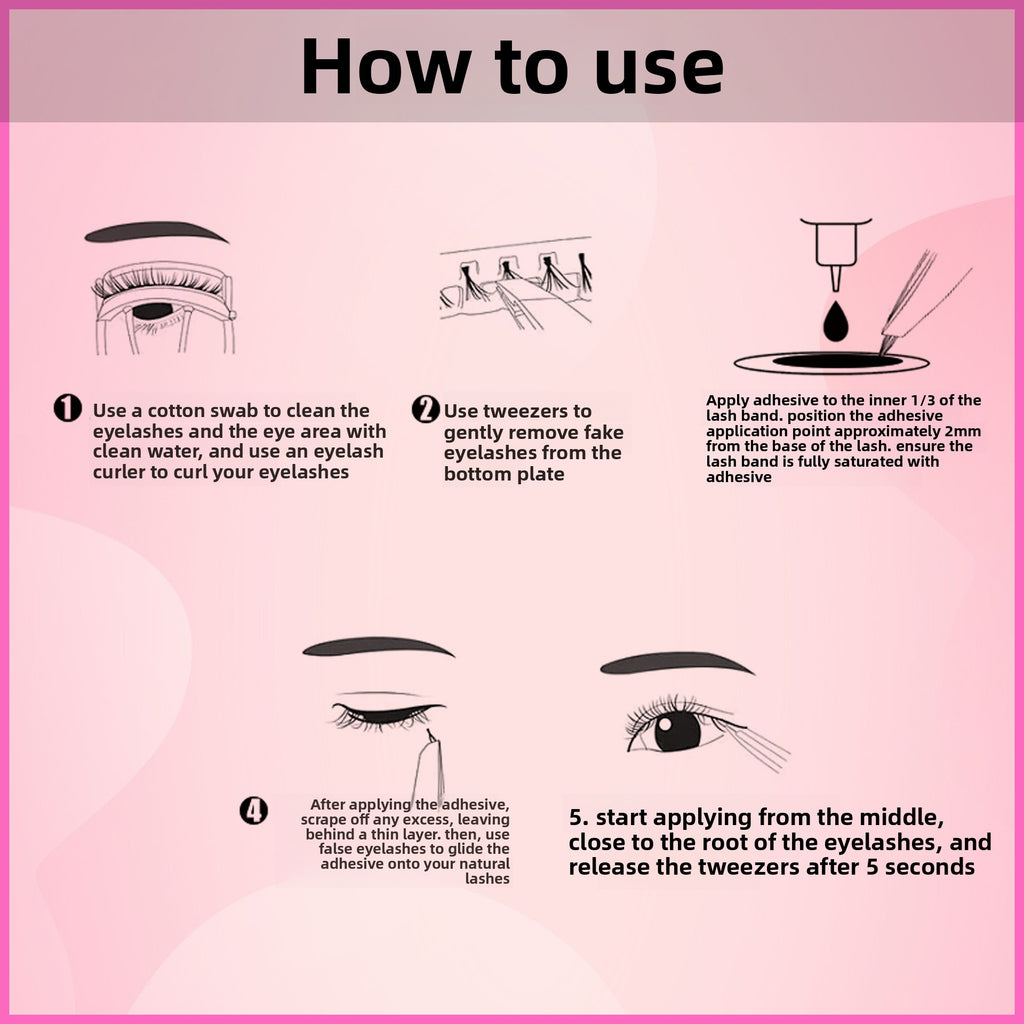 How to use

1 Use a cotton swab to clean the eyelashes and the eye area with clean water, and use an eyelash curler to curl your eyelashes

2 Use tweezers to gently remove fake eyelashes from the bottom plate

Apply adhesive to the inner 1/3 of the lash band. position the adhesive application point approximately 2mm from the base of the lash. ensure the lash band is fully saturated with adhesive

4 After applying the adhesive, scrape off any excess, leaving behind a thin layer. then, use false eyelashes to glide the adhesive onto your natural lashes

5. start applying from the middle, close to the root of the eyelashes, and release the tweezers after 5 seconds